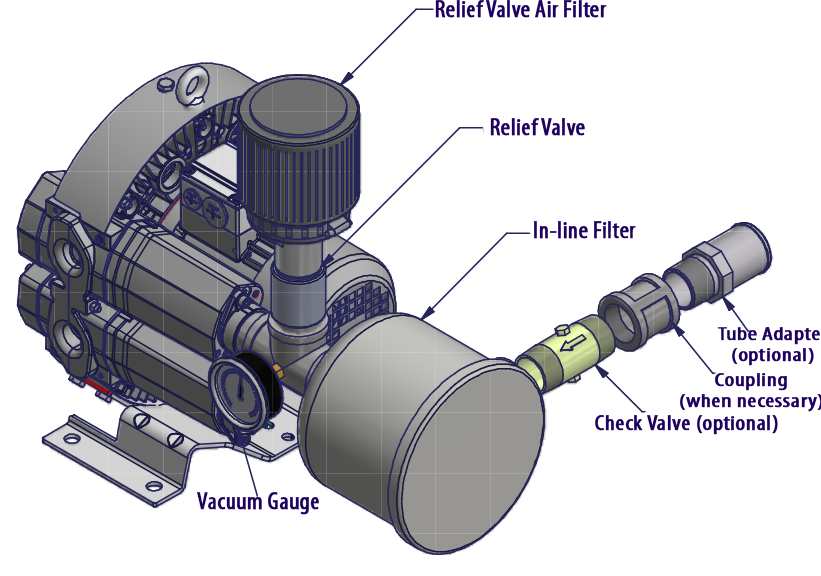 Relief Valve Air Filter

Relief Valve

In-line Filter

Tube Adapte
(optional)

Coupling
(when necessary)

Check Valve (optional)

Vacuum Gauge