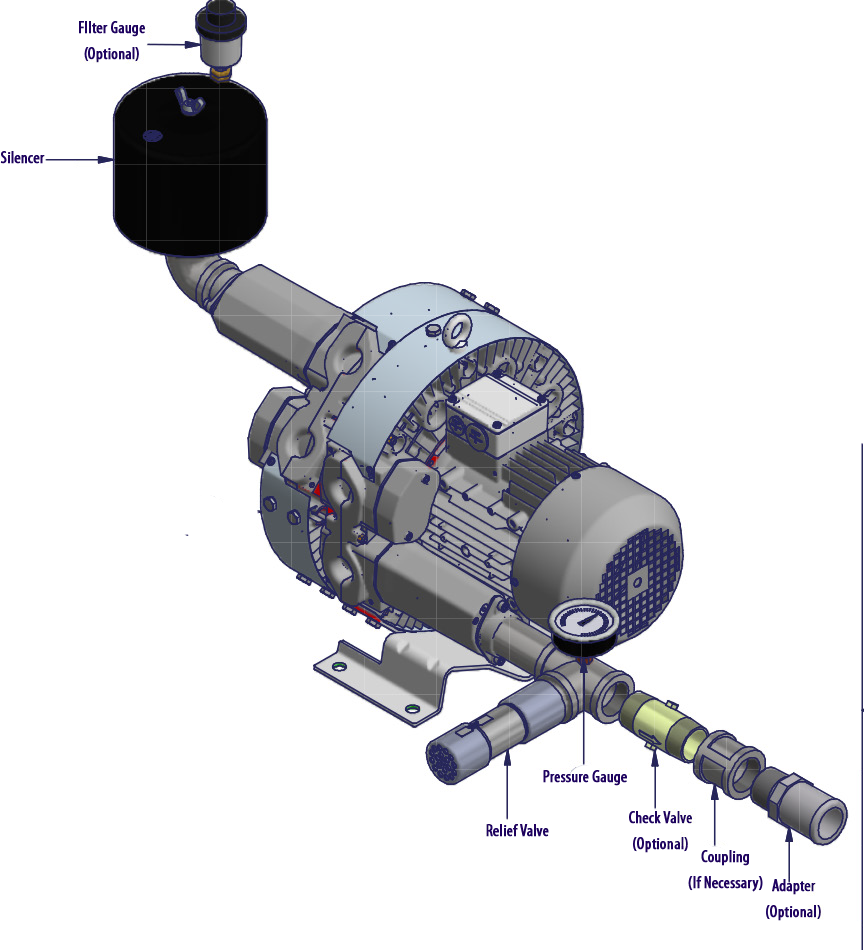 FIlter Gauge
(Optional)

Silencer

Pressure Gauge

Relief Valve

Check Valve
(Optional)

Coupling
(If Necessary)

Adapter
(Optional)