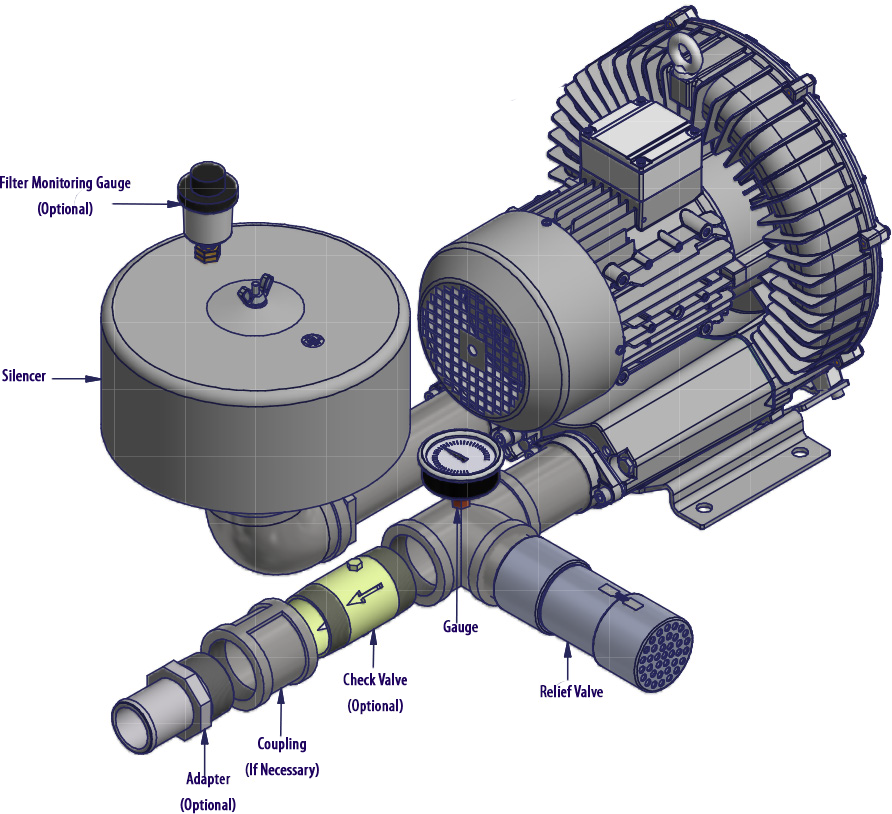 Filter Monitoring Gauge
(Optional)

Silencer

Gauge

Check Valve
(Optional)

Relief Valve

Coupling
(If Necessary)

Adapter
(Optional)