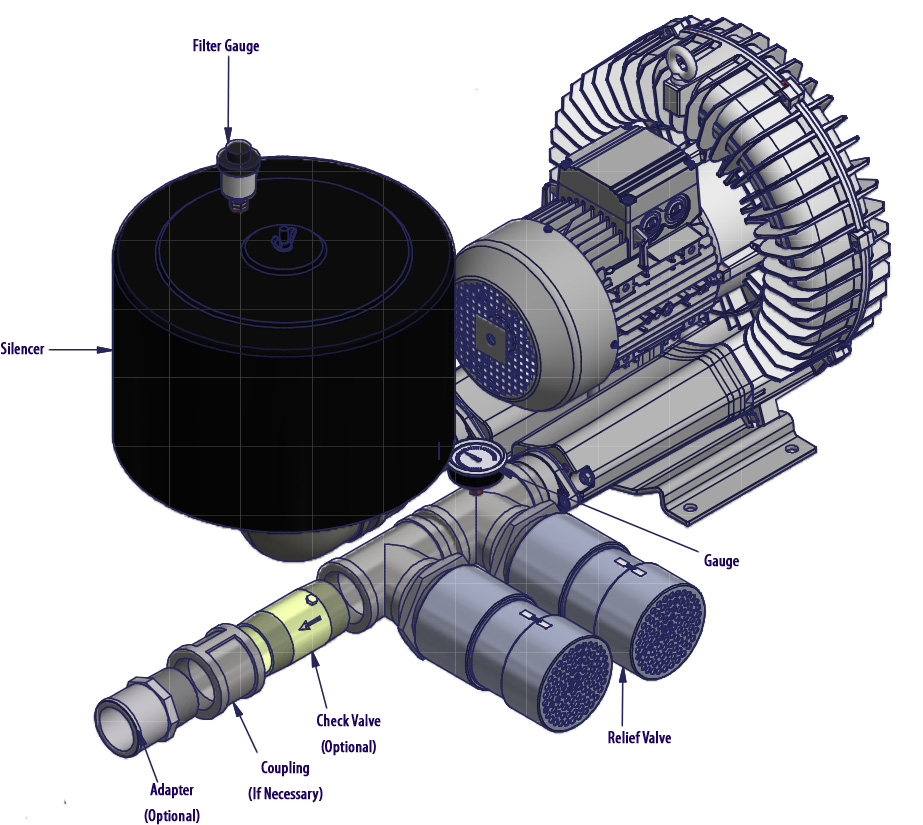 Filter Gauge

Silencer

Gauge

Check Valve
(Optional)

Relief Valve

Coupling
(If Necessary)

Adapter
(Optional)