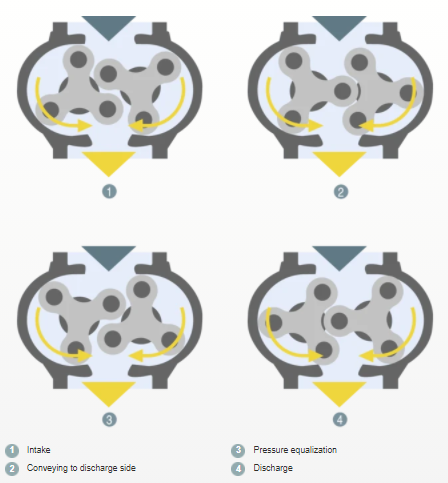 1

2

3

4

1 Intake
2 Conveying to discharge side

3 Pressure equalization
4 Discharge